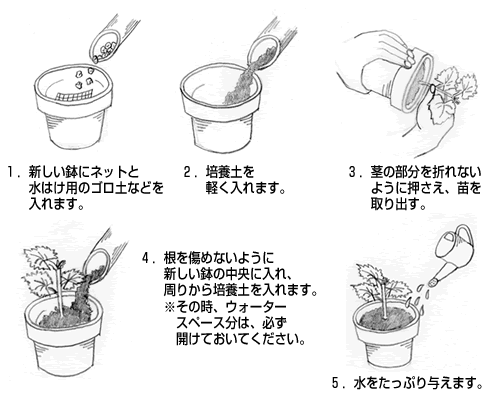 1. 新しい鉢にネットと水はけ用のゴロ土などを入れます。

2. 培養土を軽く入れます。

3. 茎の部分を折れないように押さえ、苗を取り出す。

4. 根を傷めないように新しい鉢の中央に入れ、周りから培養土を入れます。
※その時、ウォータースペース分は、必ず開けておいてください。

5. 水をたっぷり与えます。